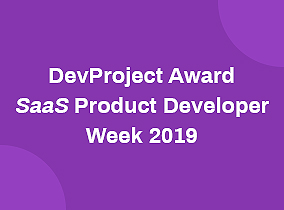 DevProject Award
SaaS Product Developer
Week 2019